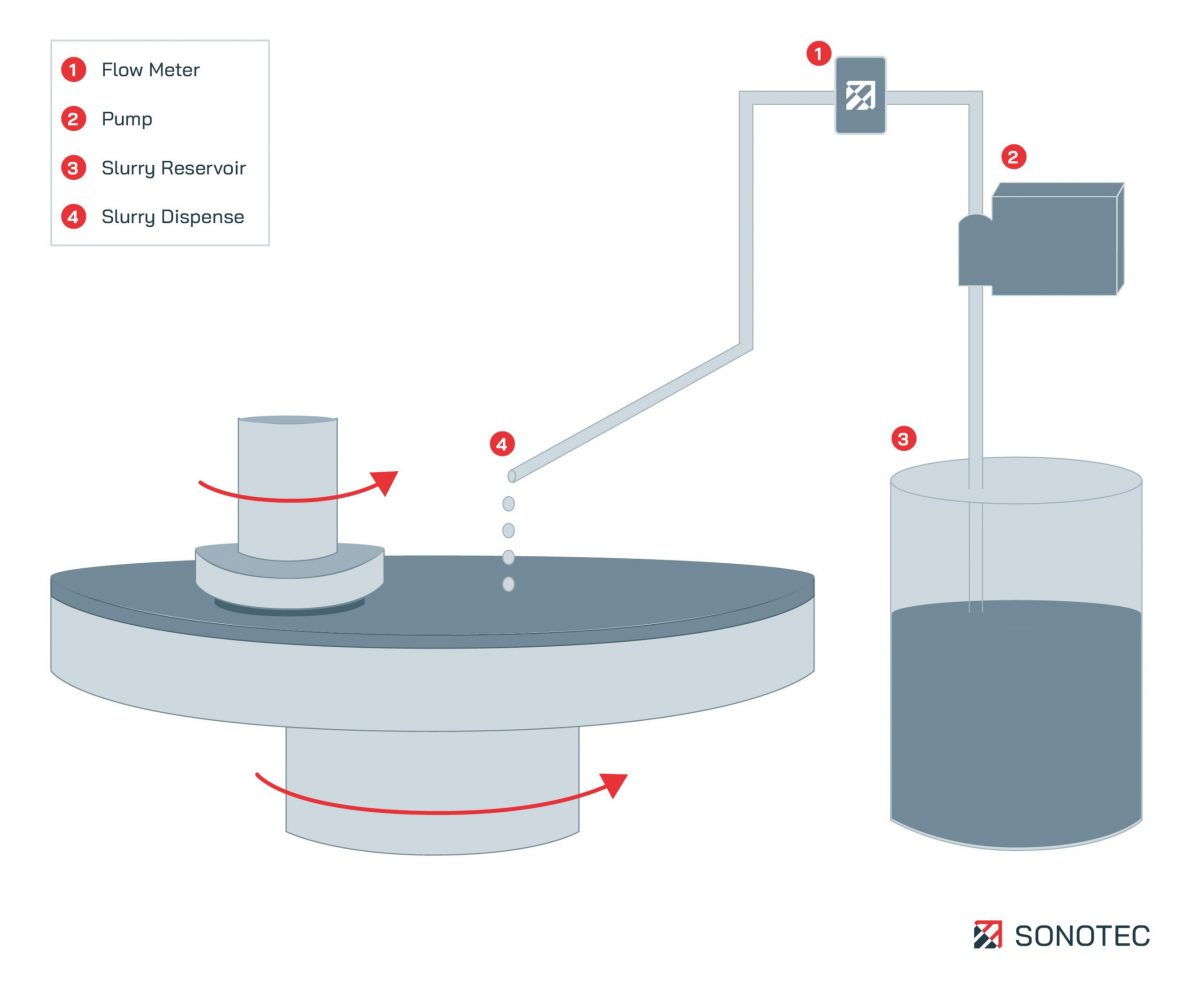 1 Flow Meter
2 Pump
3 Slurry Reservoir
4 Slurry Dispense

1

2

4

3

SONOTEC